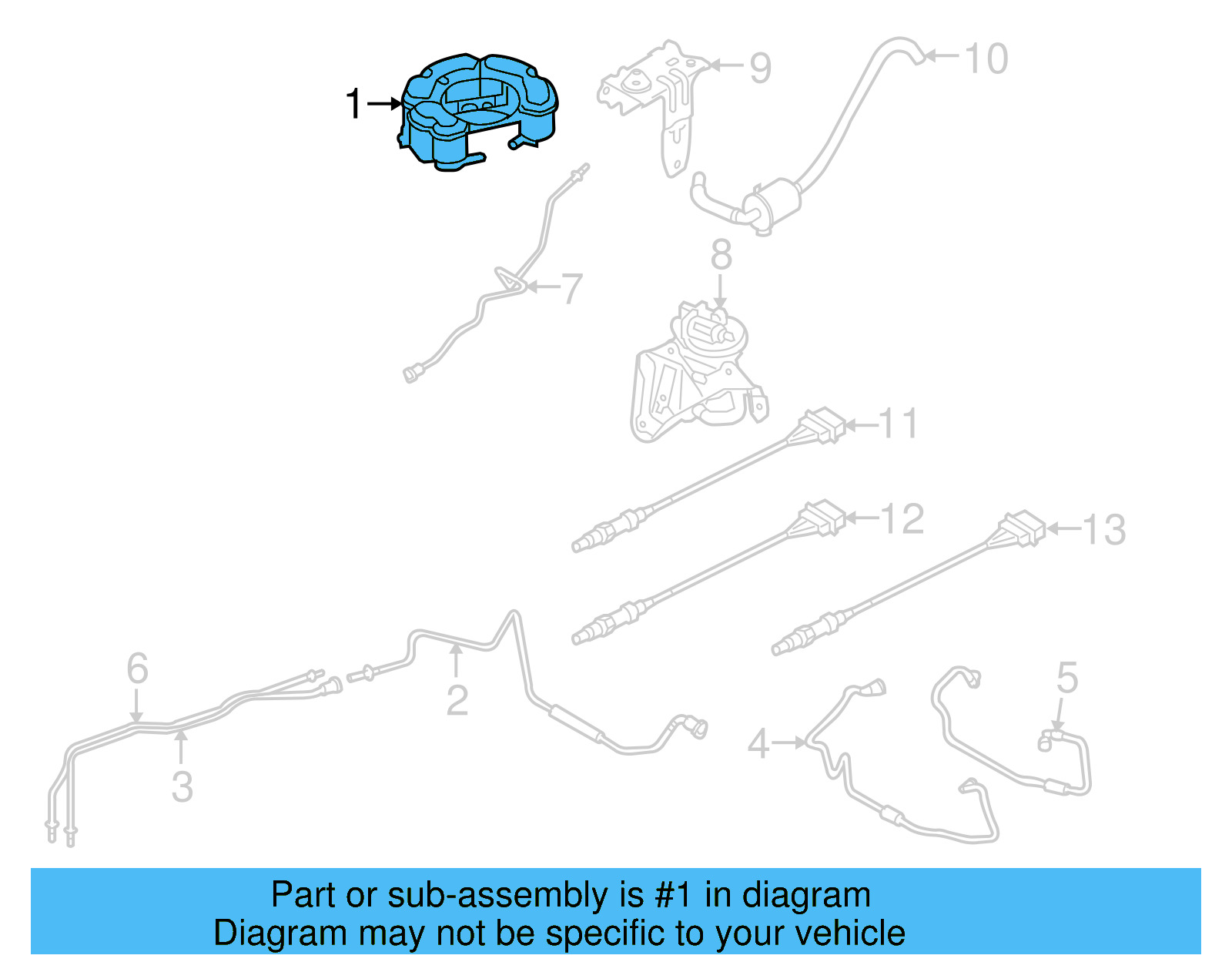 1
9
10
7
8
11
12
13
6
2
3
4
5

Part or sub-assembly is #1 in diagram
Diagram may not be specific to your vehicle