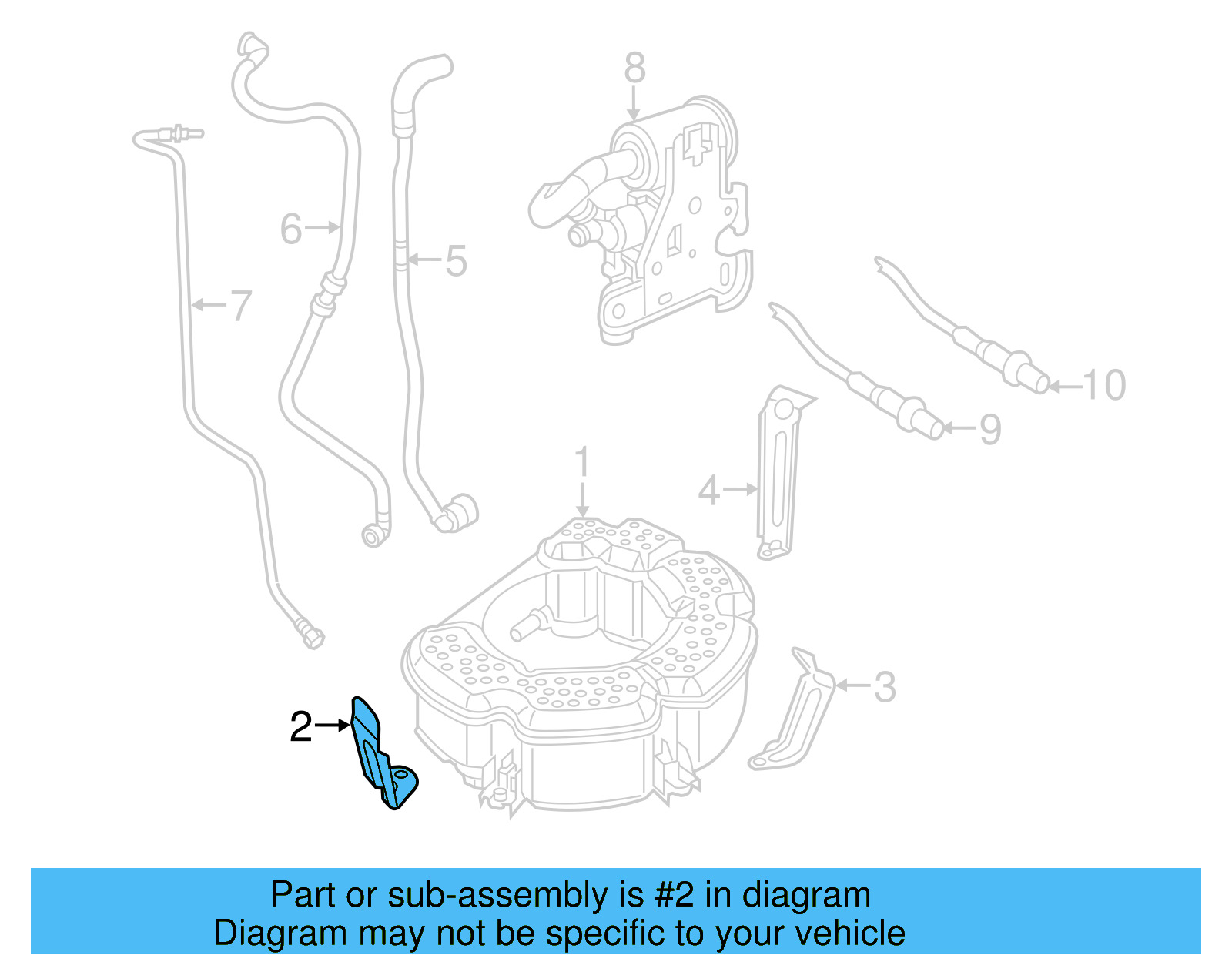 8
6
5
7
10
9
1
4
3
2

Part or sub-assembly is #2 in diagram
Diagram may not be specific to your vehicle