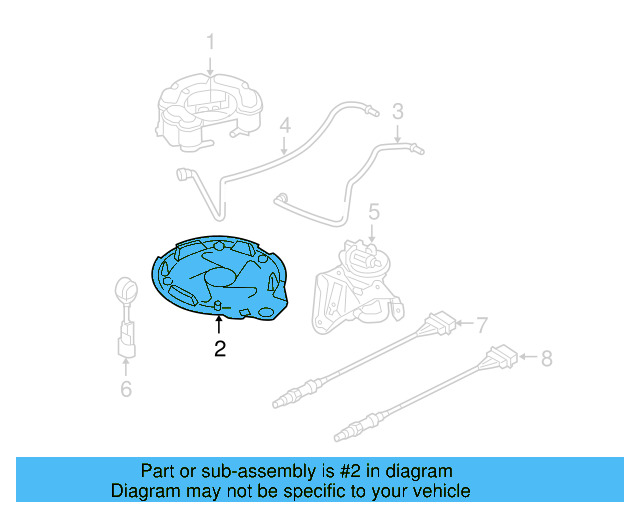 1
4
3
5
2
6
7
8

Part or sub-assembly is #2 in diagram
Diagram may not be specific to your vehicle