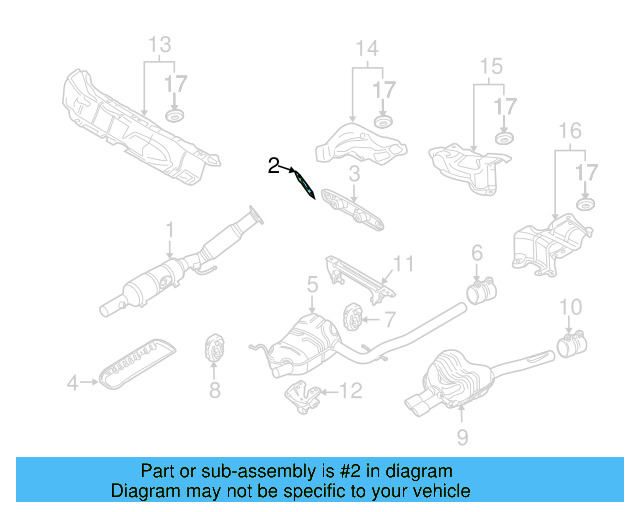 13
17
14
17
15
17
16
17
2
3
1
11
6
5
7
10
4
8
12
9

Part or sub-assembly is #2 in diagram
Diagram may not be specific to your vehicle