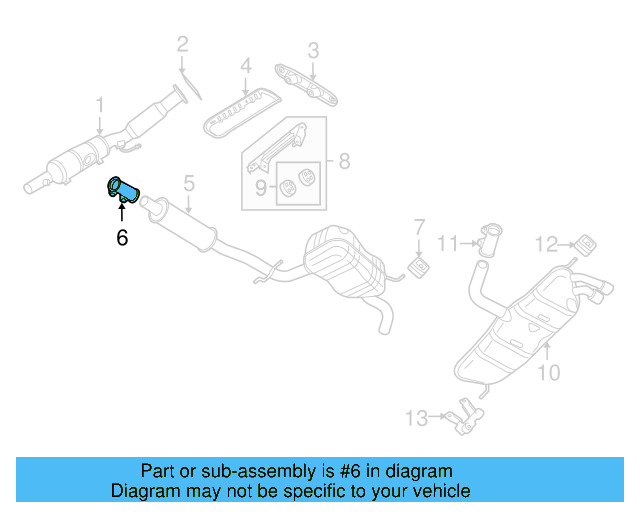 2
3
4
1
8
9
5
6
7
11
12
10
13

Part or sub-assembly is #6 in diagram
Diagram may not be specific to your vehicle