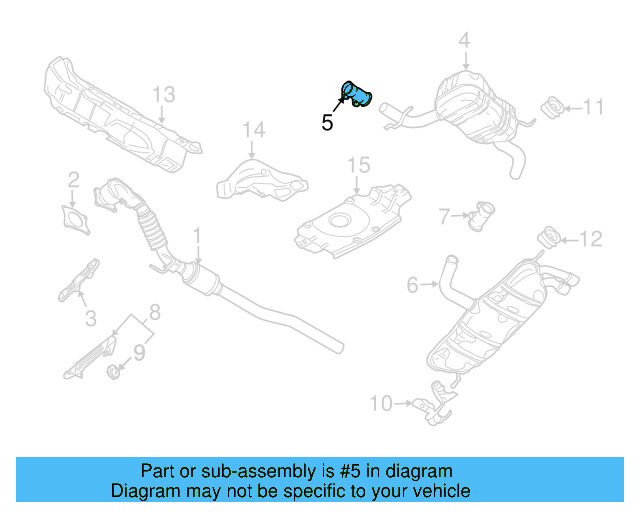 4

13

5

11

14

15

2

7

1

12

6

3

8

9

10

Part or sub-assembly is #5 in diagram
Diagram may not be specific to your vehicle