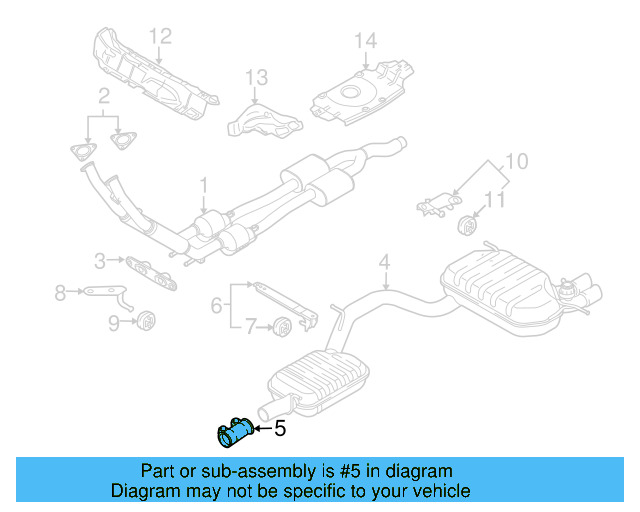 12
14
13
2
10
1
11
3
4
8
6
9
7
5

Part or sub-assembly is #5 in diagram
Diagram may not be specific to your vehicle