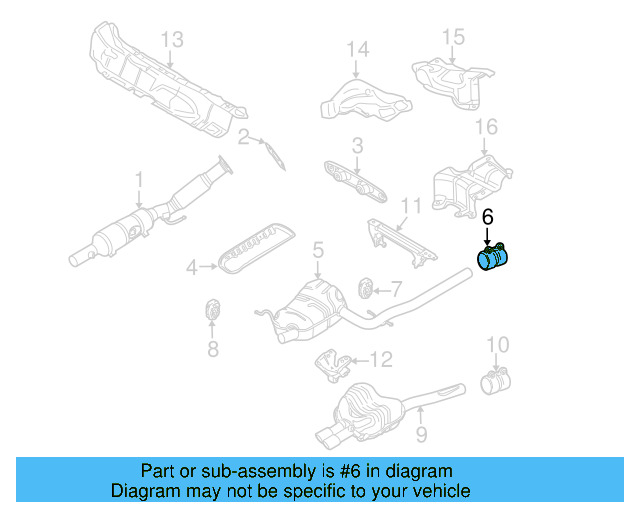 13
14
15
2
3
16
1
11
6
4
5
7
8
12
10
9

Part or sub-assembly is #6 in diagram
Diagram may not be specific to your vehicle