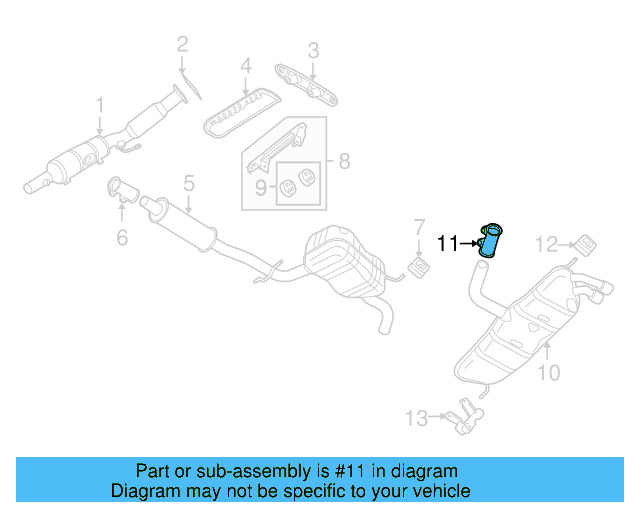 2
3
4
1
8
9
5
6
7
11
12
10
13

Part or sub-assembly is #11 in diagram
Diagram may not be specific to your vehicle