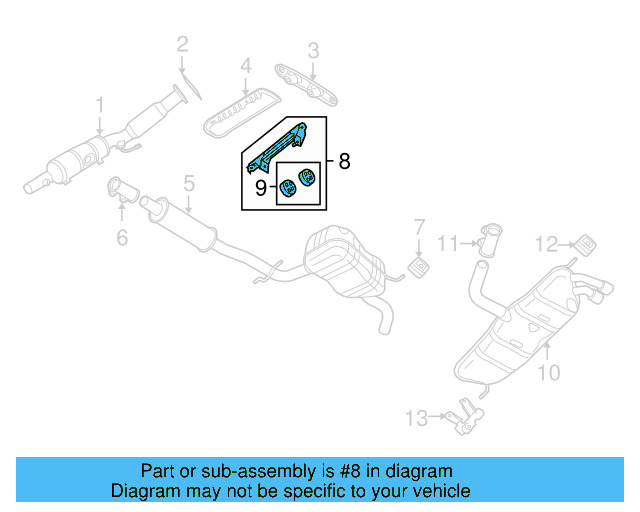 2
3
4
1
8
9
5
6
7
11
12
10
13

Part or sub-assembly is #8 in diagram
Diagram may not be specific to your vehicle