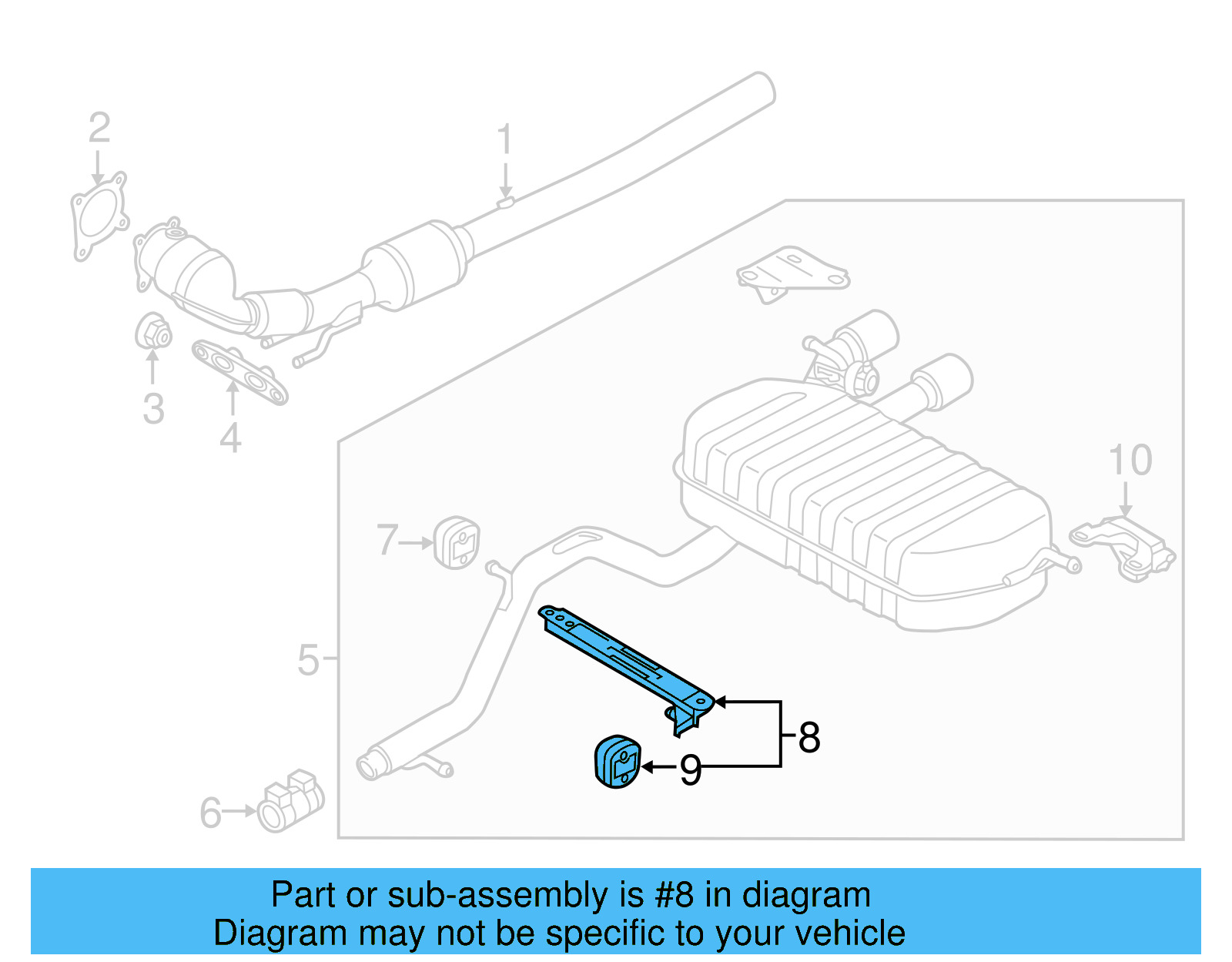 2
1
3
4
10
7
5
8
9
6

Part or sub-assembly is #8 in diagram
Diagram may not be specific to your vehicle