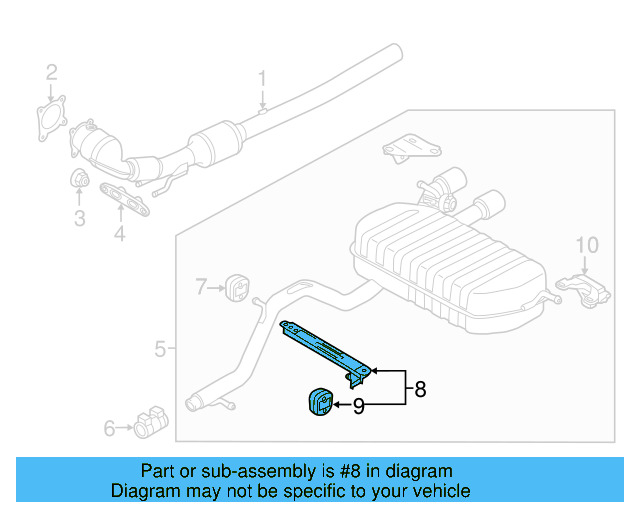 2

1

3

4

10

7

5

8

9

6

Part or sub-assembly is #8 in diagram
Diagram may not be specific to your vehicle