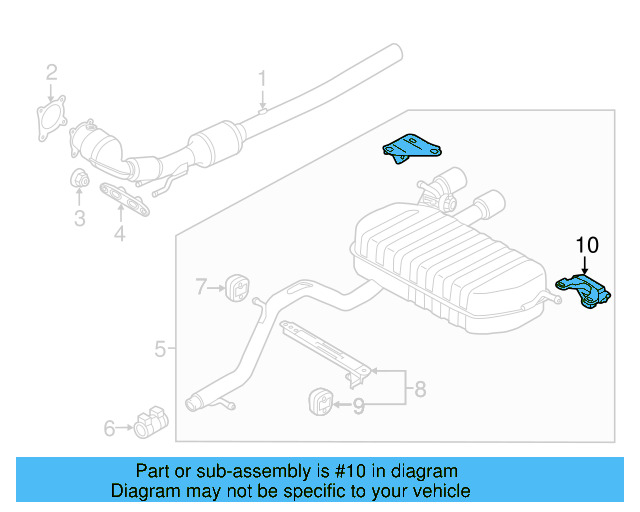 2
1
3
4
10
7
5
8
9
6

Part or sub-assembly is #10 in diagram
Diagram may not be specific to your vehicle