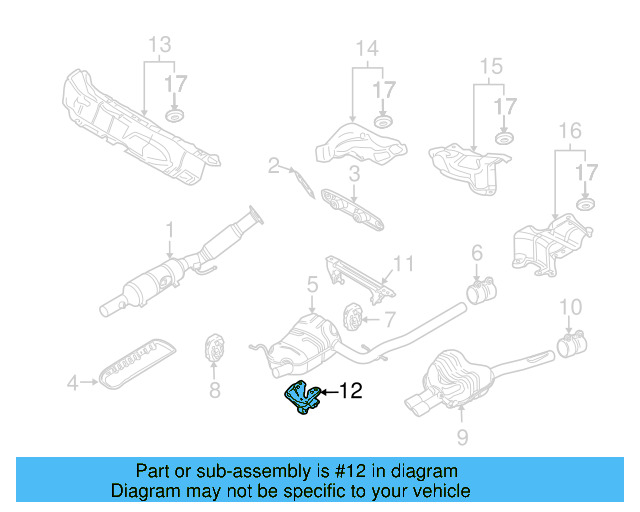 13
17
14
17
15
17
16
17
2
3
1
11
6
5
7
10
4
8
12
9

Part or sub-assembly is #12 in diagram
Diagram may not be specific to your vehicle