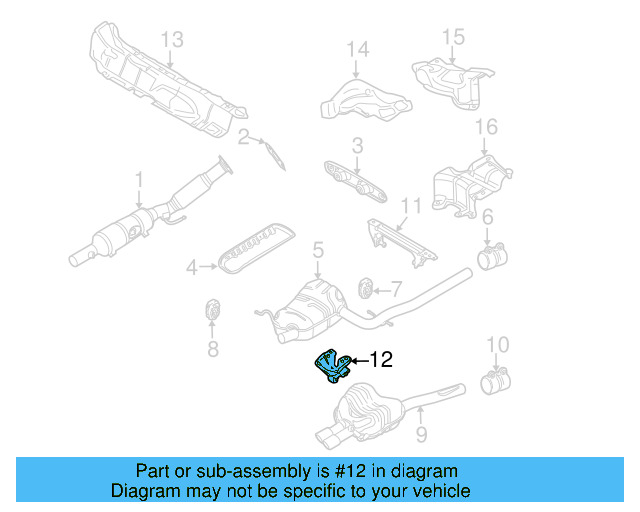 13
14
15
2
3
16
1
11
6
4
5
7
8
12
10
9

Part or sub-assembly is #12 in diagram
Diagram may not be specific to your vehicle