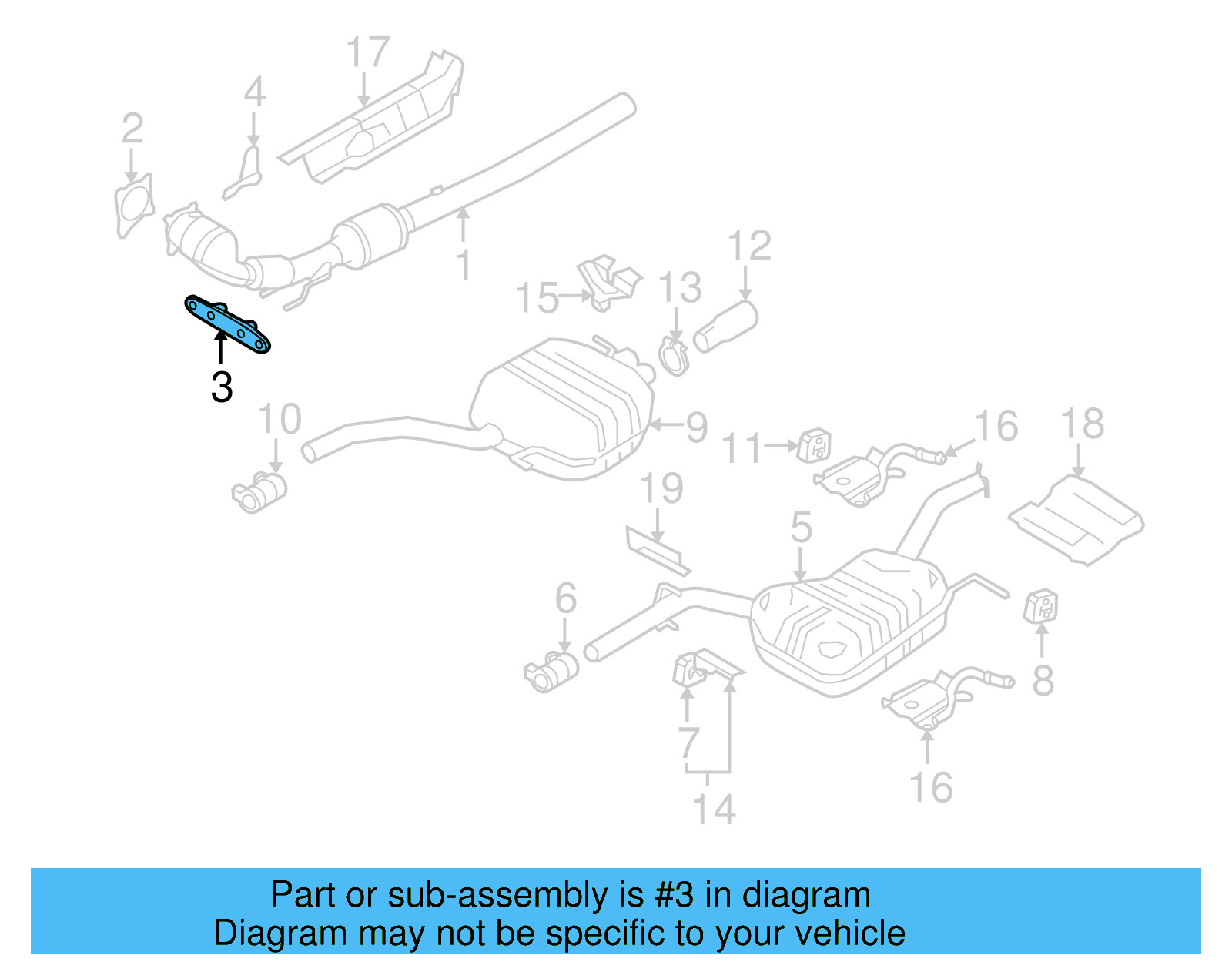 17
4
2
1
12
15
13
3
10
9
11
16
18
19
5
6
8
7
14
16

Part or sub-assembly is #3 in diagram
Diagram may not be specific to your vehicle