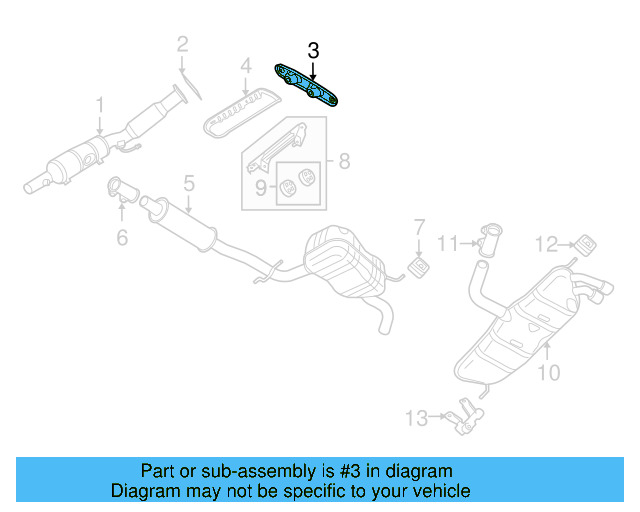 2
3
4
1
8
9
5
6
7
11
12
10
13

Part or sub-assembly is #3 in diagram
Diagram may not be specific to your vehicle