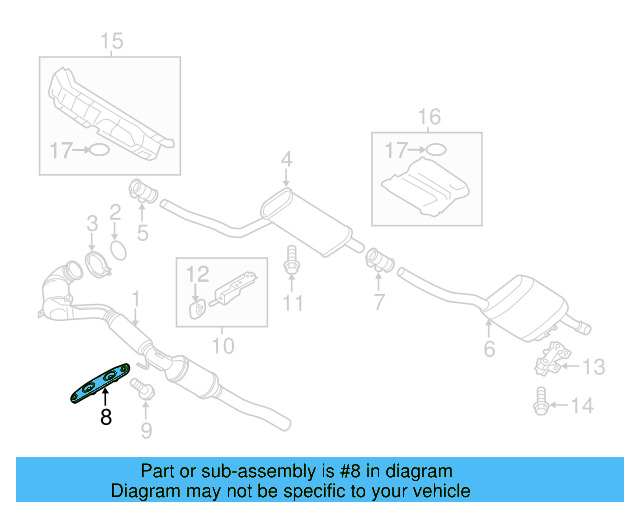 15
17
16
17
4
3
2
5
12
11
7
1
10
6
13
8
9
14

Part or sub-assembly is #8 in diagram
Diagram may not be specific to your vehicle