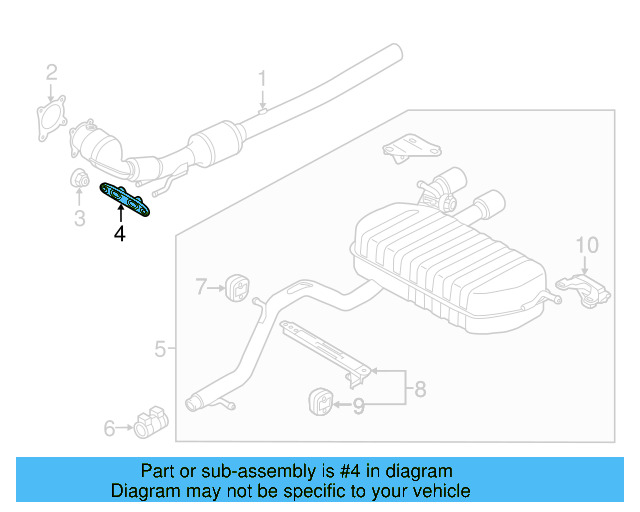 2
1
3
4
10
7
5
8
9
6

Part or sub-assembly is #4 in diagram
Diagram may not be specific to your vehicle