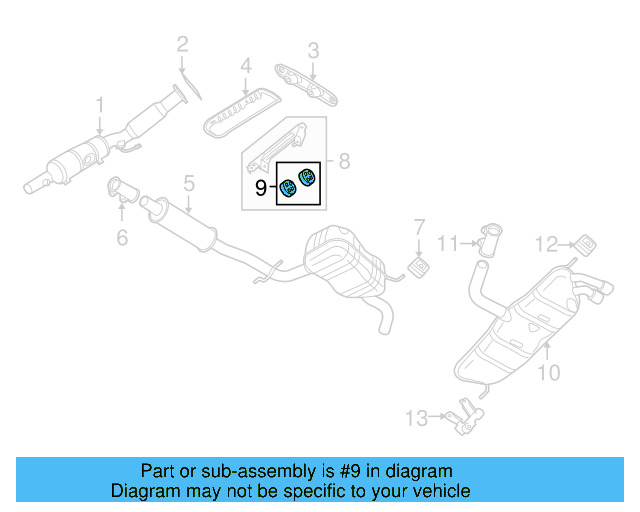 2
3
4
1
8
9
5
6
7
11
12
10
13

Part or sub-assembly is #9 in diagram
Diagram may not be specific to your vehicle