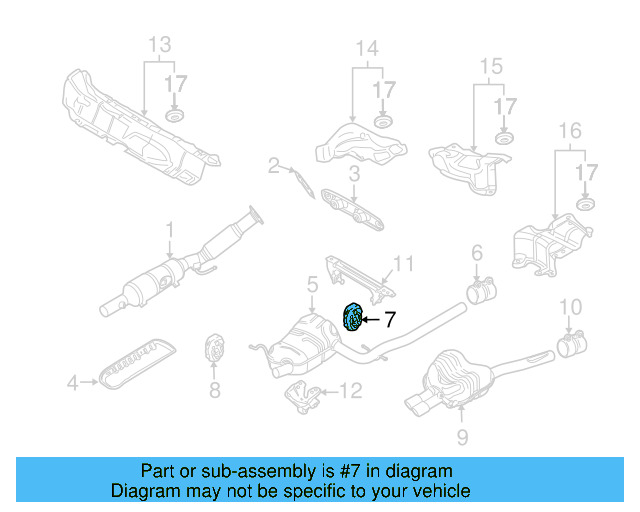 13
17
14
17
15
17
16
17
2
3
1
11
6
5
7
10
4
8
12
9

Part or sub-assembly is #7 in diagram
Diagram may not be specific to your vehicle