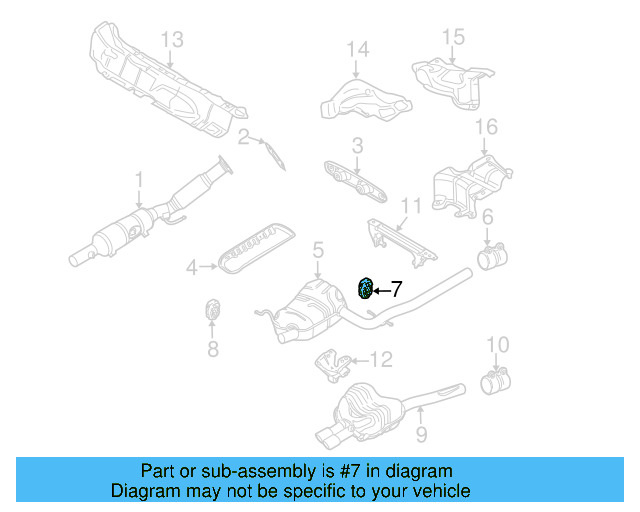 13
14
15
2
3
16
1
11
6
4
5
7
8
12
10
9

Part or sub-assembly is #7 in diagram
Diagram may not be specific to your vehicle