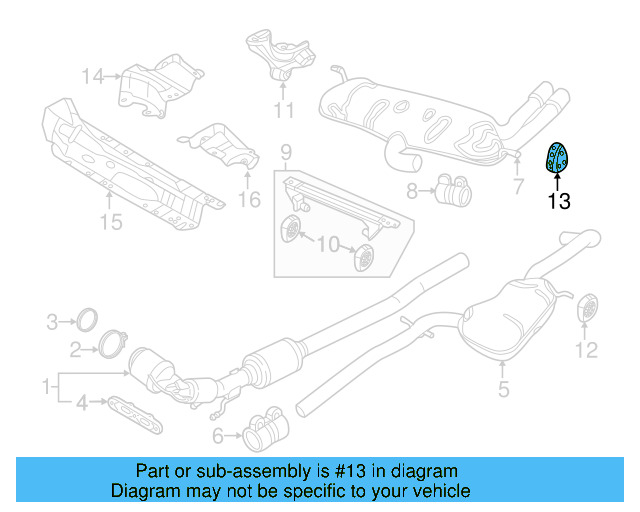 14
11
9
16
15
8
7
13
10
3
2
1
4
6
5
12

Part or sub-assembly is #13 in diagram
Diagram may not be specific to your vehicle