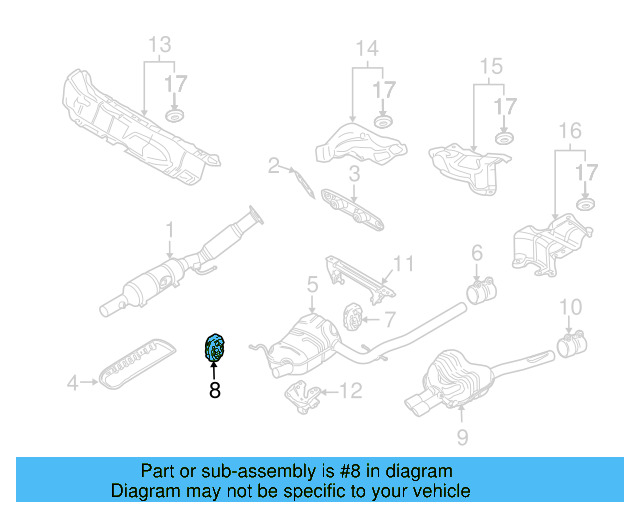 13
17
14
17
15
17
16
17
2
3
1
11
6
5
7
10
4
8
12
9

Part or sub-assembly is #8 in diagram
Diagram may not be specific to your vehicle