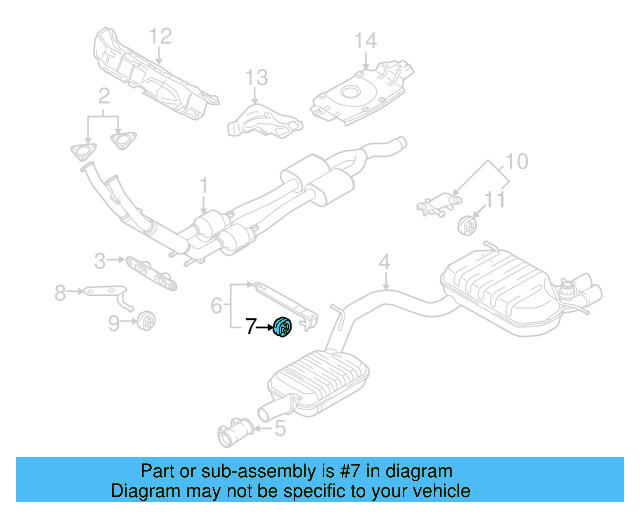 12
14
13
2
10
1
11
3
4
8
6
9
7
5

Part or sub-assembly is #7 in diagram
Diagram may not be specific to your vehicle