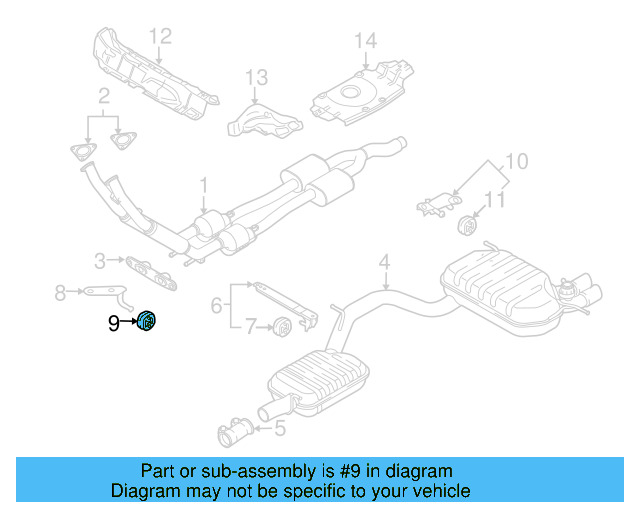 12
14
13
2
10
1
11
3
4
8
6
9
7
5

Part or sub-assembly is #9 in diagram
Diagram may not be specific to your vehicle