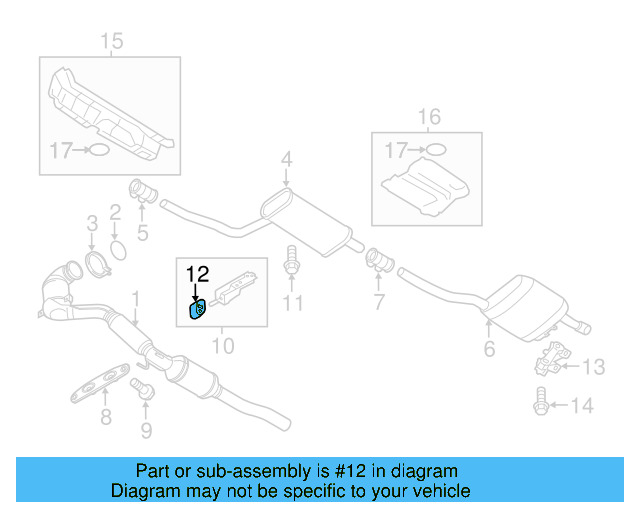 15
17
16
17
4
3
2
5
12
11
7
1
10
6
13
8
9
14

Part or sub-assembly is #12 in diagram
Diagram may not be specific to your vehicle