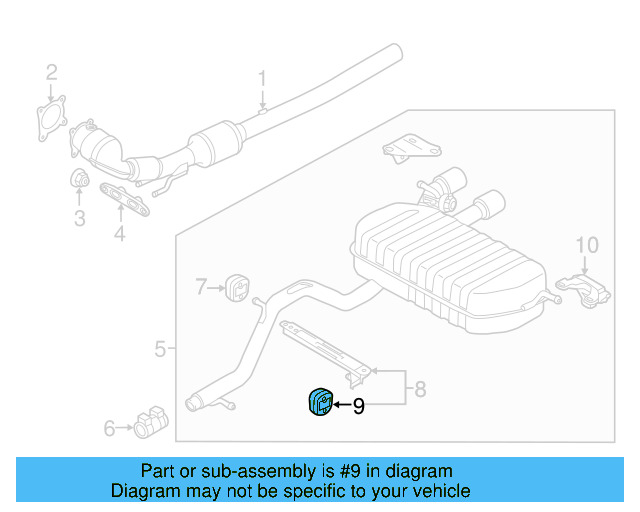 2
1
3
4
10
7
5
8
9
6

Part or sub-assembly is #9 in diagram
Diagram may not be specific to your vehicle