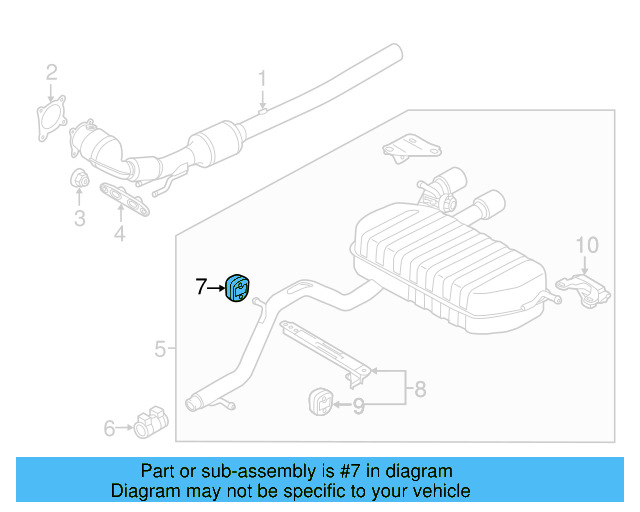 2
1
3
4
10
7
5
8
9
6

Part or sub-assembly is #7 in diagram
Diagram may not be specific to your vehicle