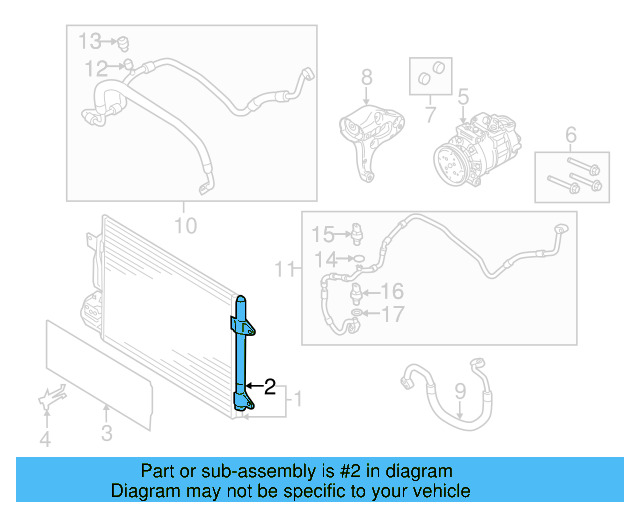 13
12
8
7
5
6
10
15
14
11
16
17
2
1
9
4
3

Part or sub-assembly is #2 in diagram
Diagram may not be specific to your vehicle