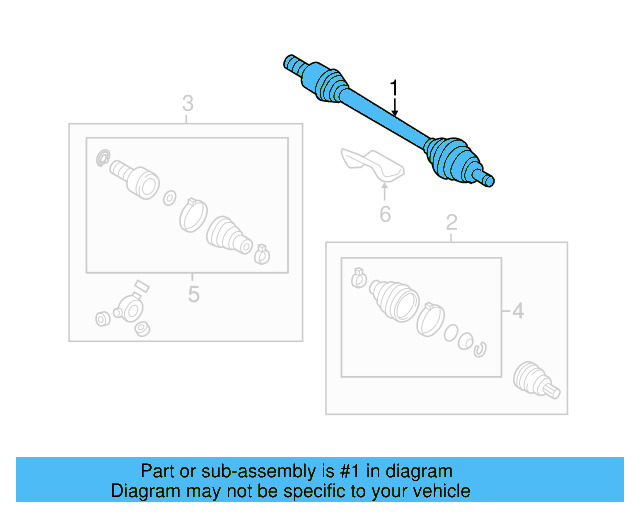 1
3
6
2
5
4

Part or sub-assembly is #1 in diagram
Diagram may not be specific to your vehicle