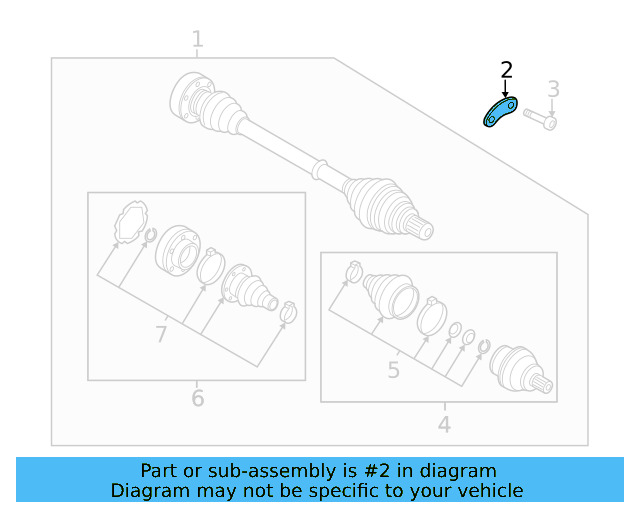 1
2
3
7
6
5
4

Part or sub-assembly is #2 in diagram
Diagram may not be specific to your vehicle