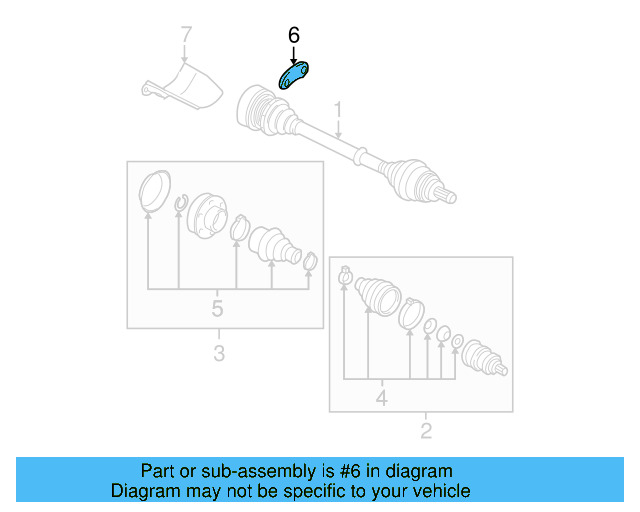 7
6
1
5
3
4
2
Part or sub-assembly is #6 in diagram
Diagram may not be specific to your vehicle