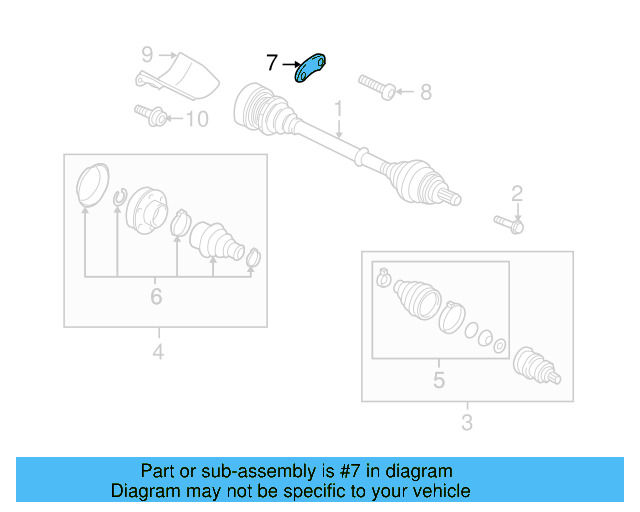 9
7
8
10
1
2
6
4
5
3

Part or sub-assembly is #7 in diagram
Diagram may not be specific to your vehicle