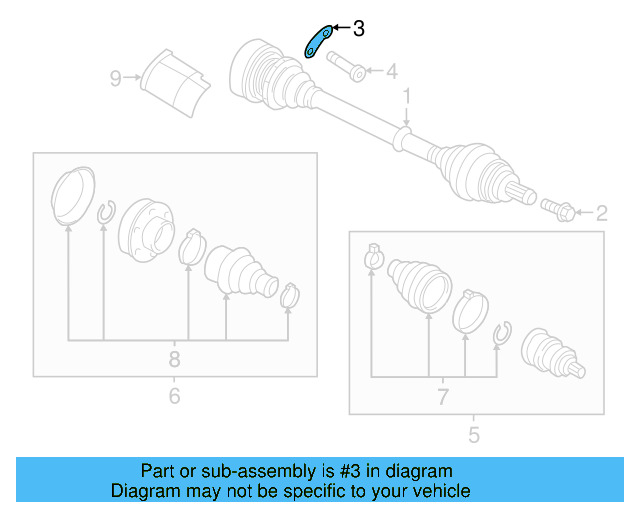 3
9
4
1
2
8
6
7
5

Part or sub-assembly is #3 in diagram
Diagram may not be specific to your vehicle