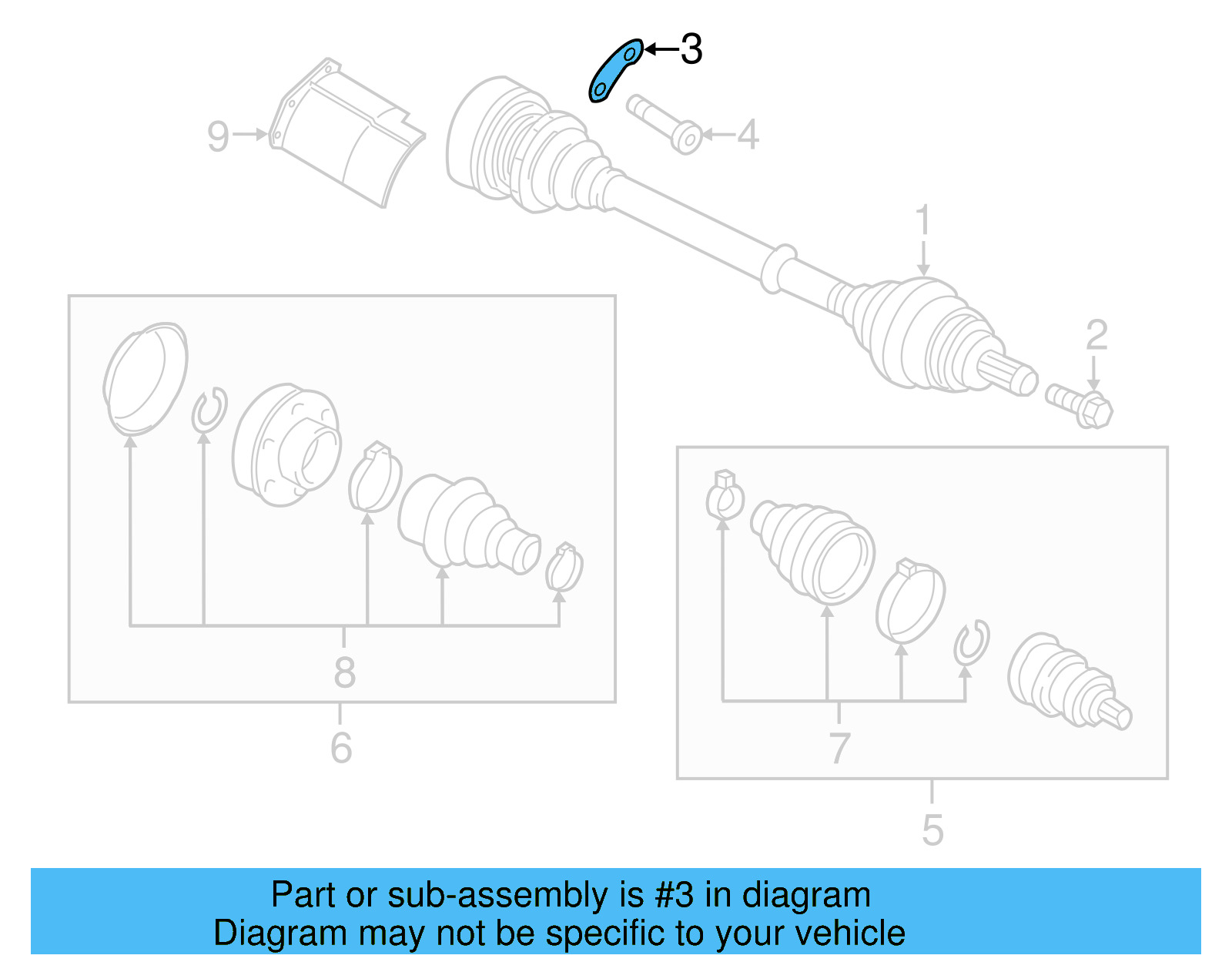 3
9
4
1
2
8
6
7
5
Part or sub-assembly is #3 in diagram
Diagram may not be specific to your vehicle