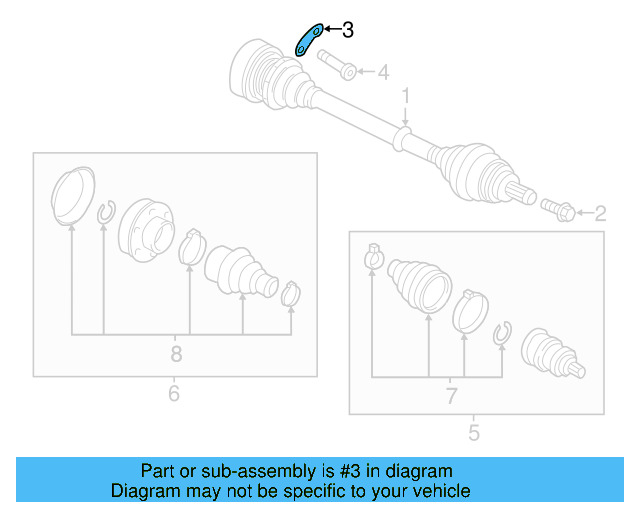 3
4
1
2
8
6
7
5

Part or sub-assembly is #3 in diagram
Diagram may not be specific to your vehicle