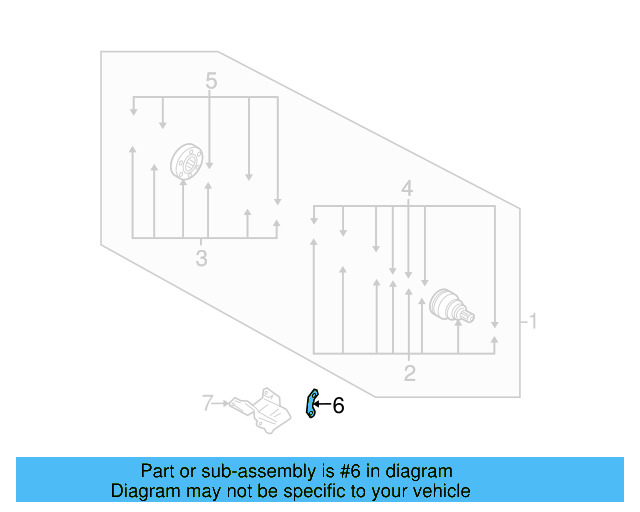 5
4
3
1
2
7
6

Part or sub-assembly is #6 in diagram
Diagram may not be specific to your vehicle