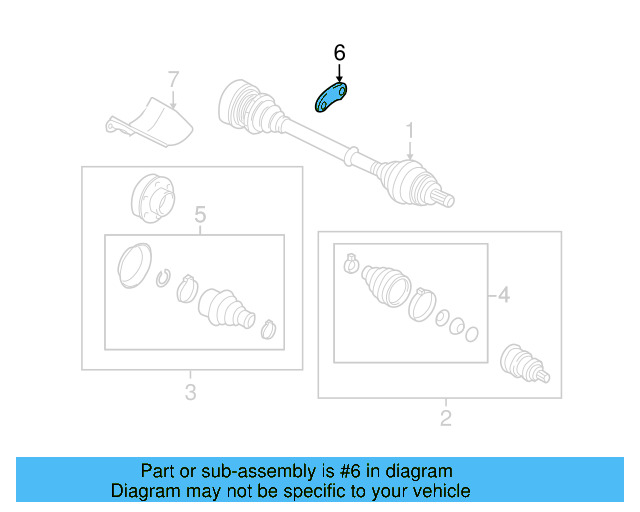 6
7
1
5
4
3
2
Part or sub-assembly is #6 in diagram
Diagram may not be specific to your vehicle