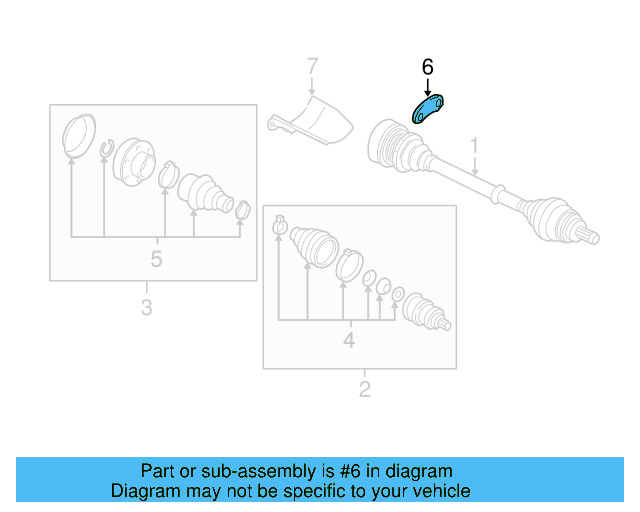 7
6
1
5
3
4
2

Part or sub-assembly is #6 in diagram
Diagram may not be specific to your vehicle