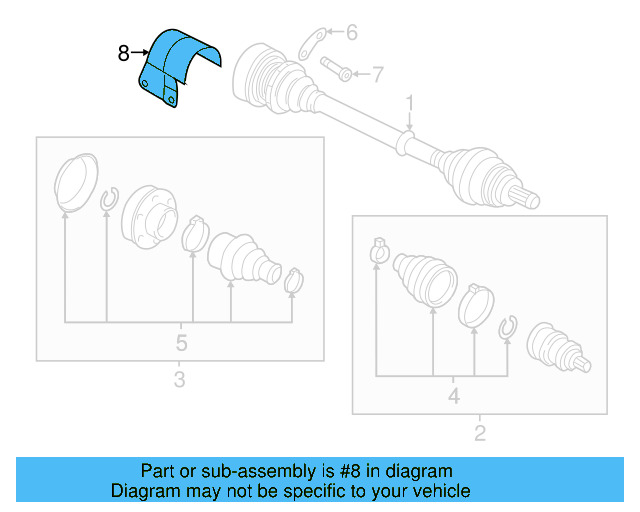 8
6
7
1
5
3
4
2

Part or sub-assembly is #8 in diagram
Diagram may not be specific to your vehicle