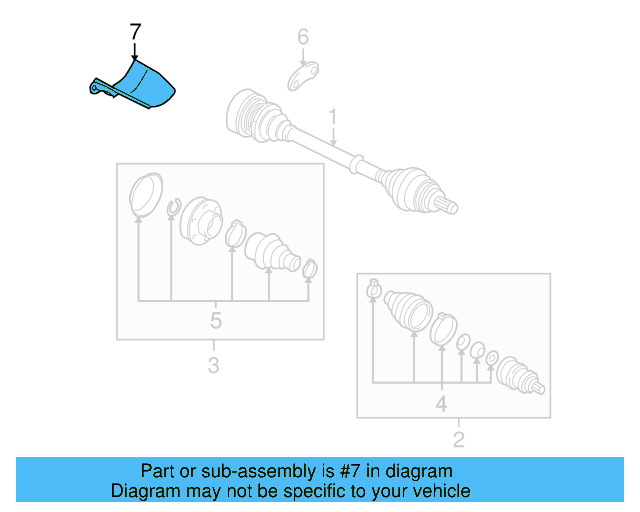 7
6
1
5
3
4
2
Part or sub-assembly is #7 in diagram
Diagram may not be specific to your vehicle