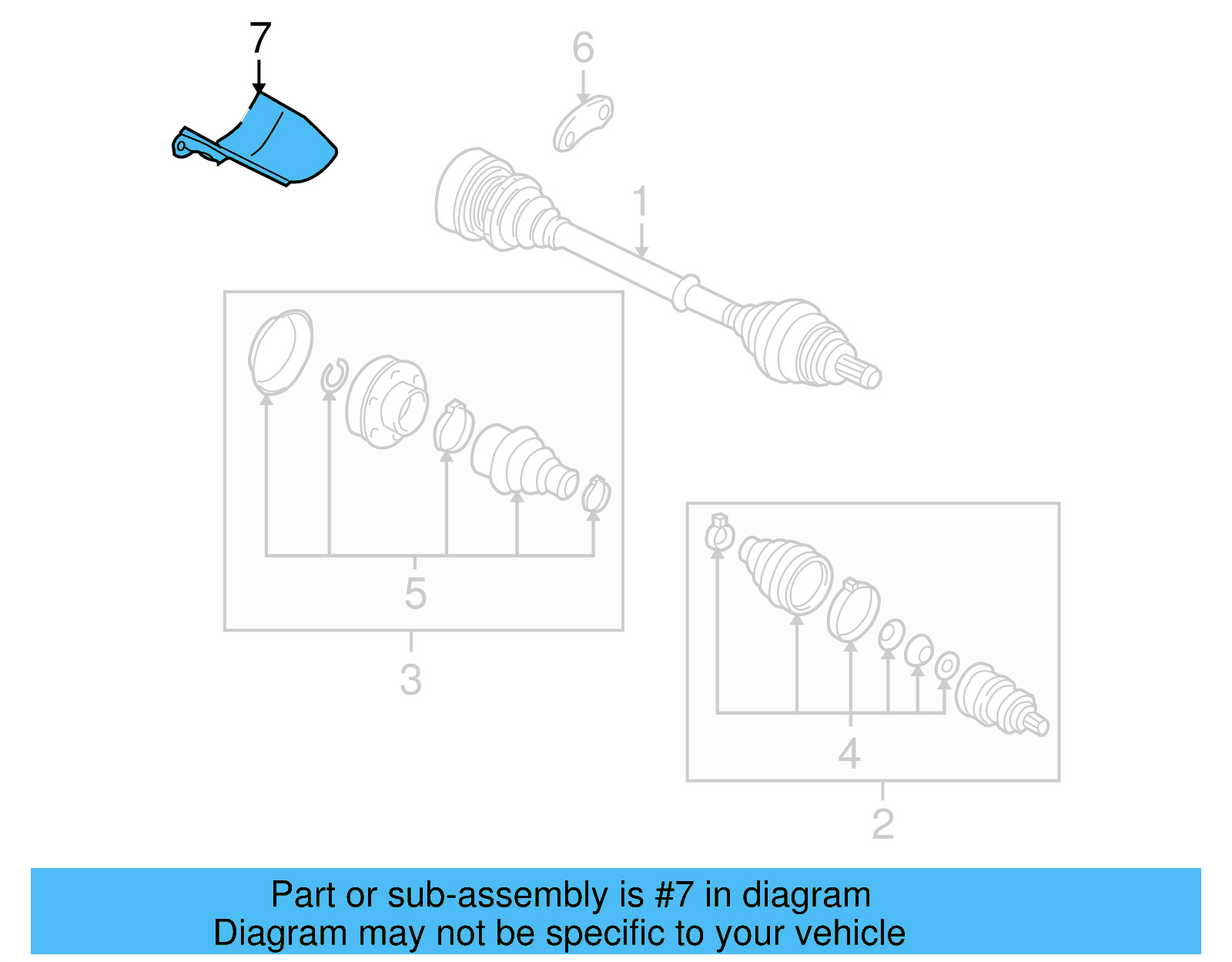 7

6

1

5

3

4

2

Part or sub-assembly is #7 in diagram
Diagram may not be specific to your vehicle