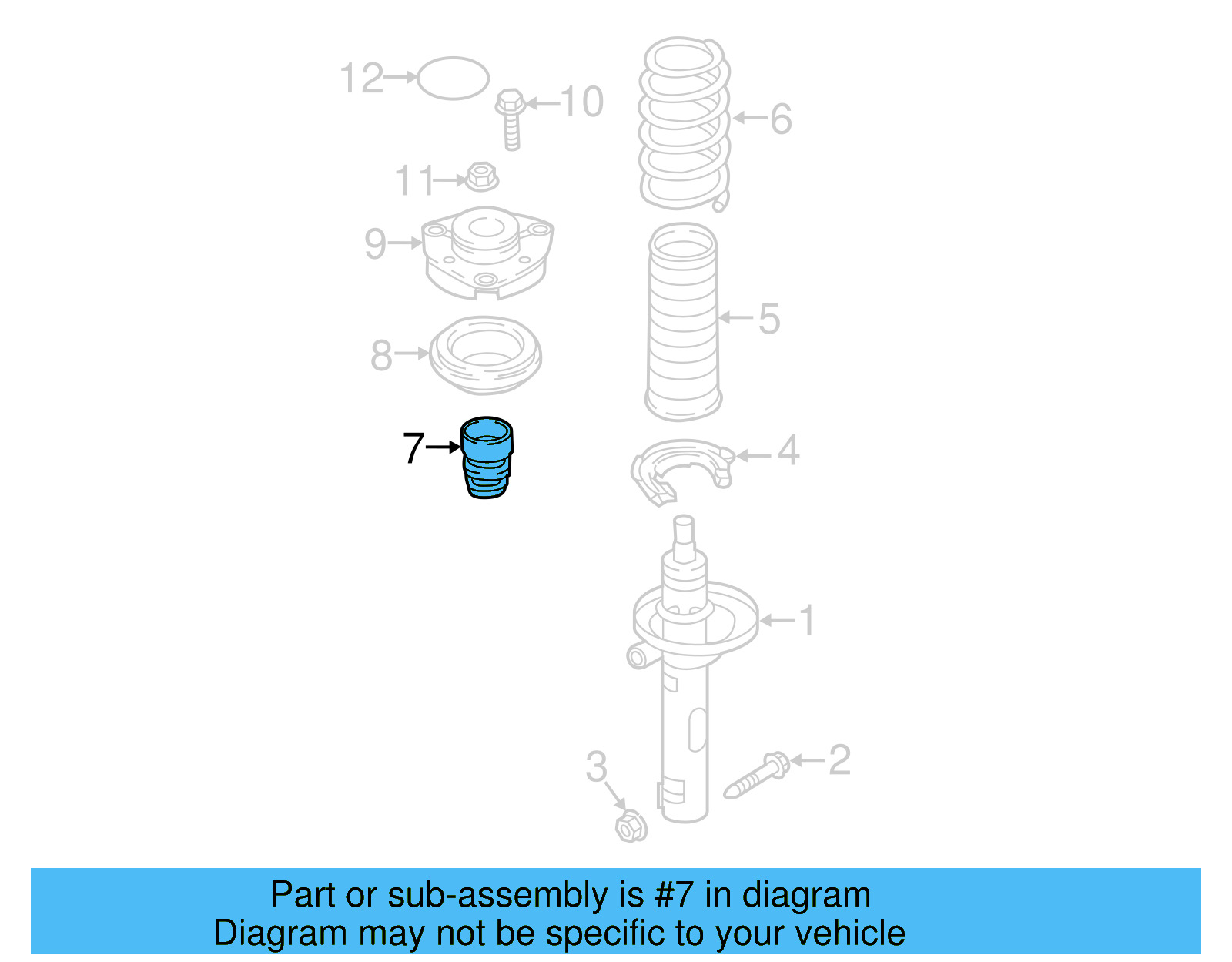 12
10
6
11
9
5
8
7
4
1
3
2

Part or sub-assembly is #7 in diagram
Diagram may not be specific to your vehicle