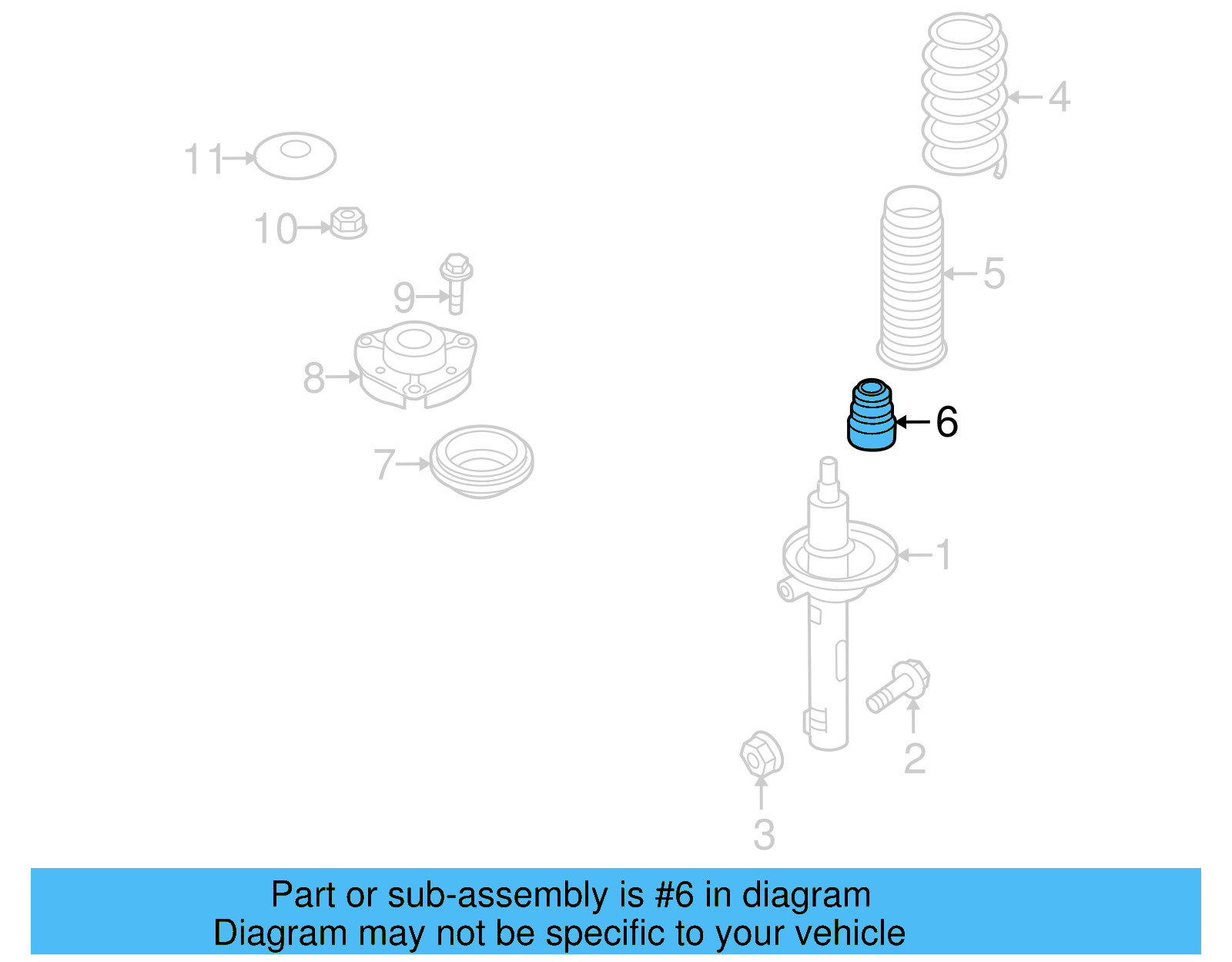 4

11

10

5

9

8

6

7

1

2

3

Part or sub-assembly is #6 in diagram
Diagram may not be specific to your vehicle