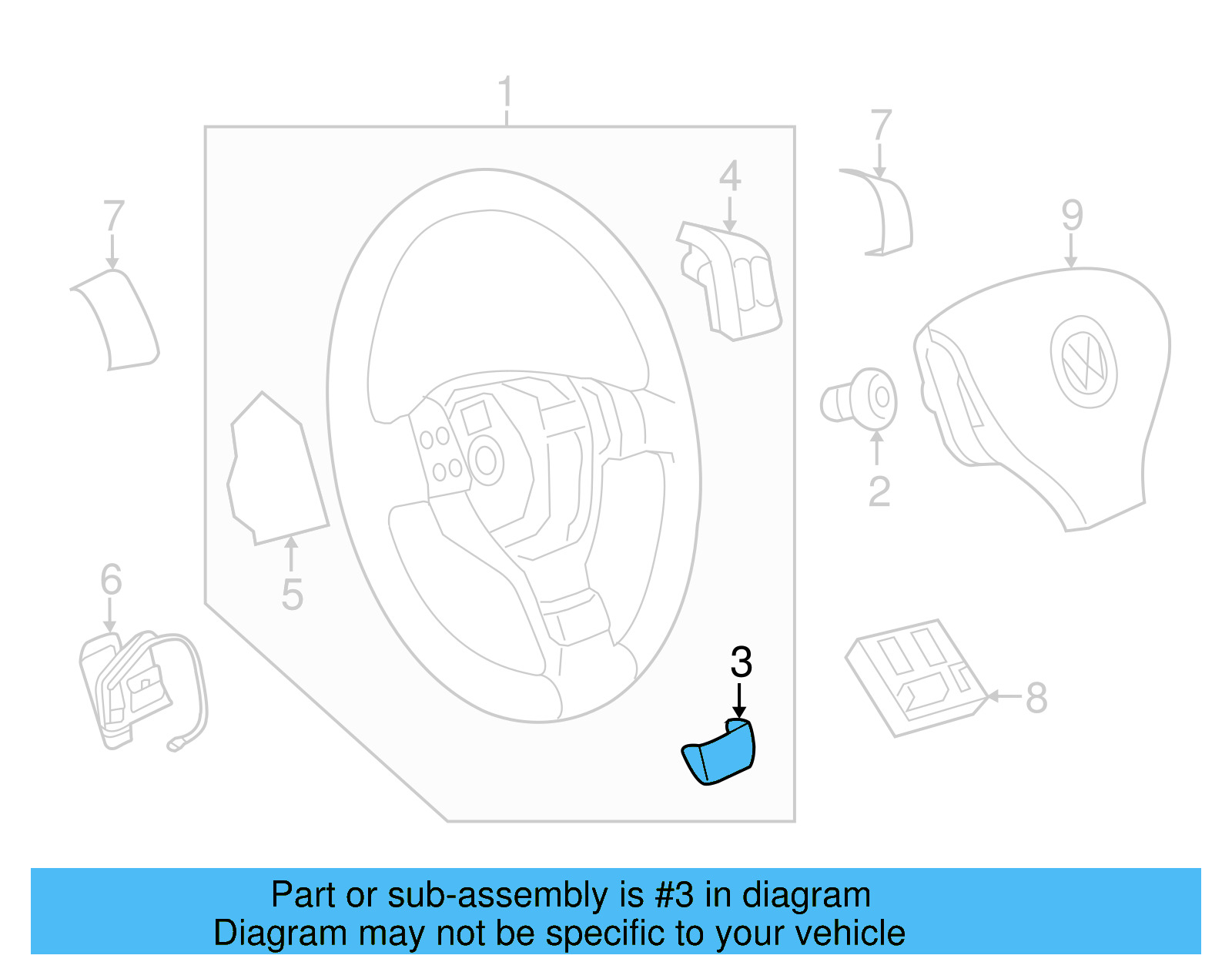 1
7
4
7
9
2
5
6
3
8

Part or sub-assembly is #3 in diagram
Diagram may not be specific to your vehicle