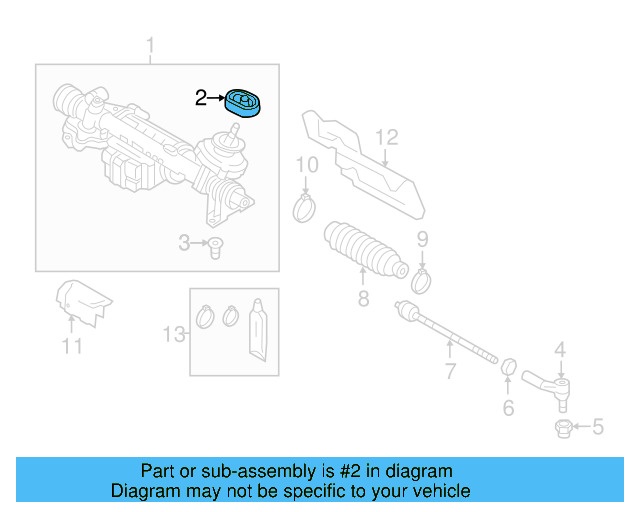 1
2
12
10
3
9
8
11
13
7
4
6
5

Part or sub-assembly is #2 in diagram
Diagram may not be specific to your vehicle