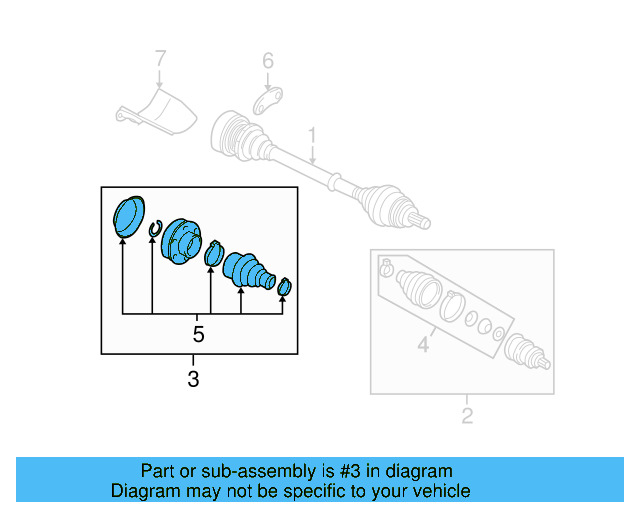 7
6
1
5
3
4
2
Part or sub-assembly is #3 in diagram
Diagram may not be specific to your vehicle