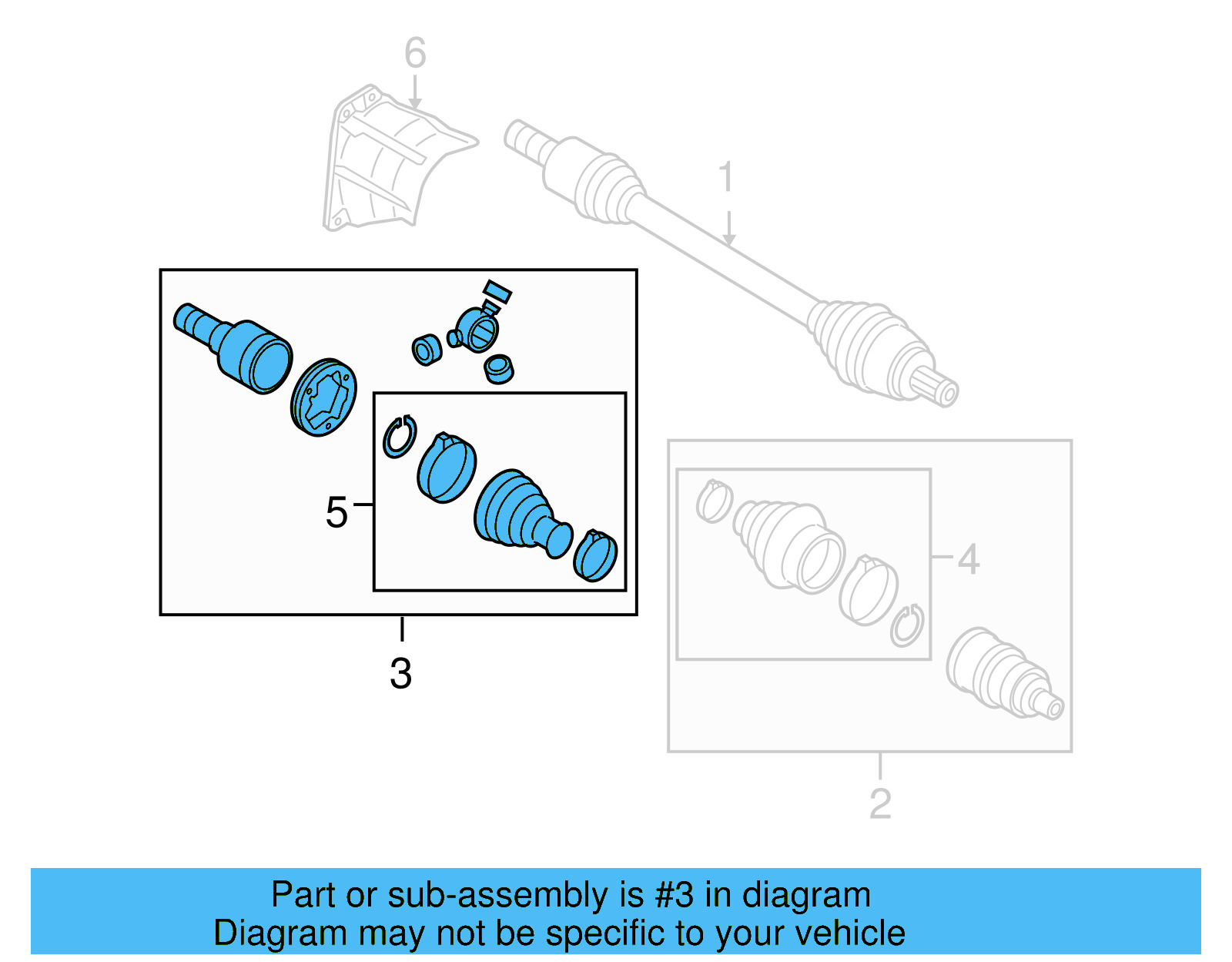 6

1

5

3

4

2

Part or sub-assembly is #3 in diagram
Diagram may not be specific to your vehicle