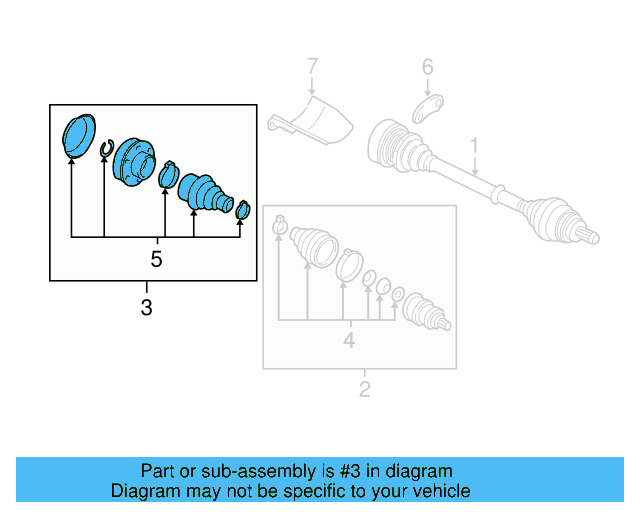 7
6
1
5
3
4
2
Part or sub-assembly is #3 in diagram
Diagram may not be specific to your vehicle